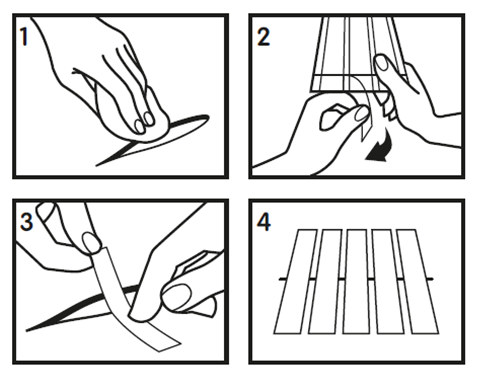 1
2
3
4